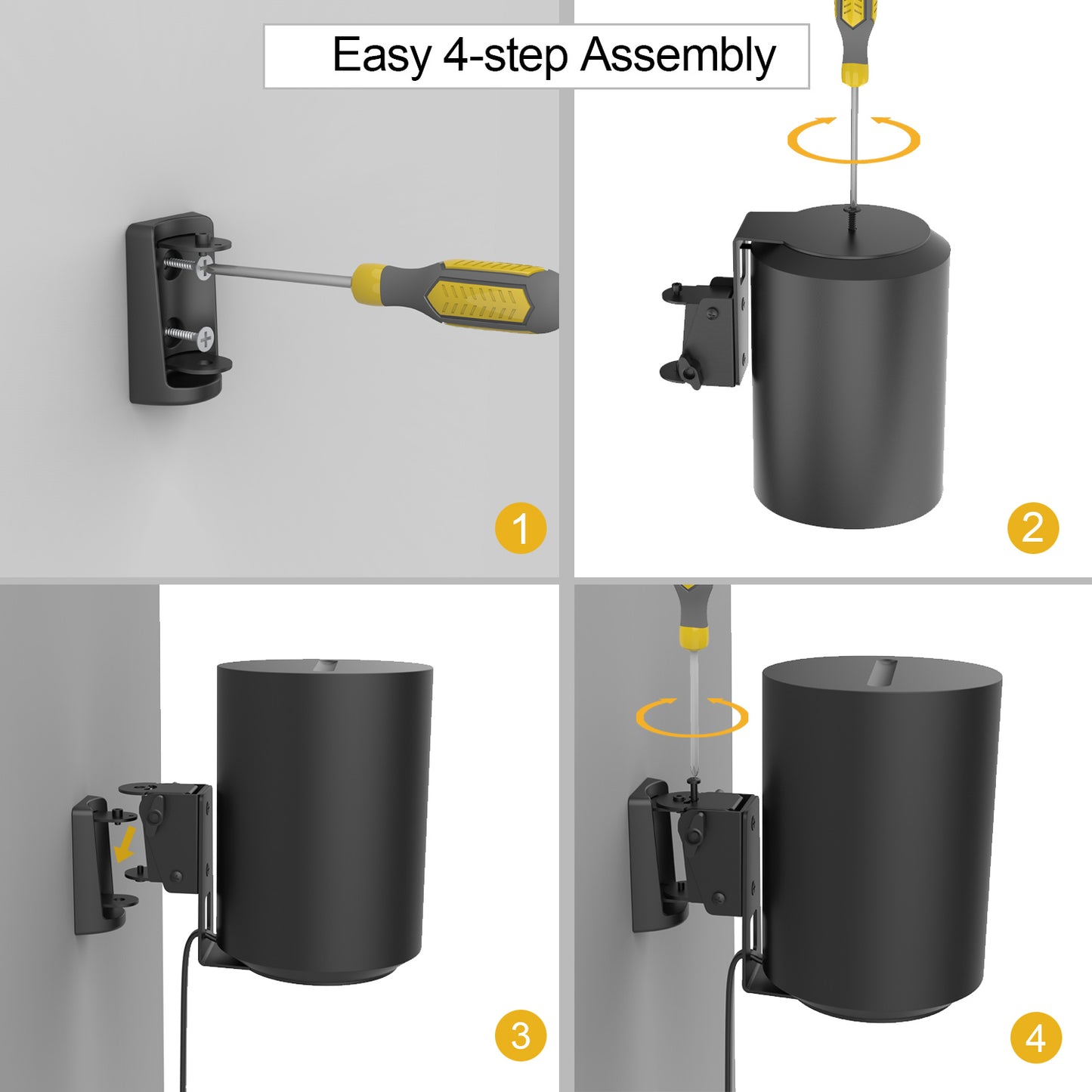 Easy 4-step Assembly

1

2

3

4