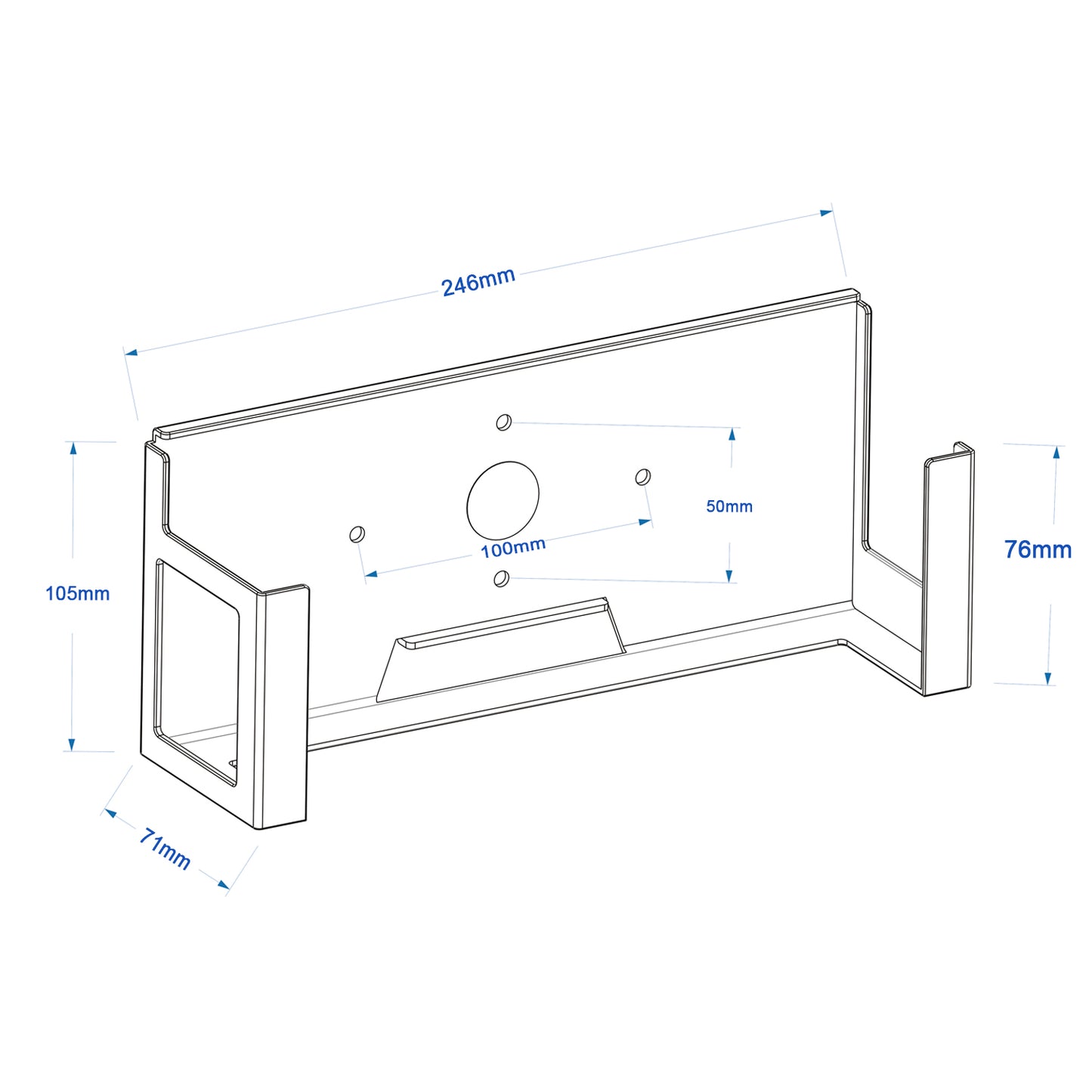 246mm

50mm

100mm

105mm

76mm

71mm